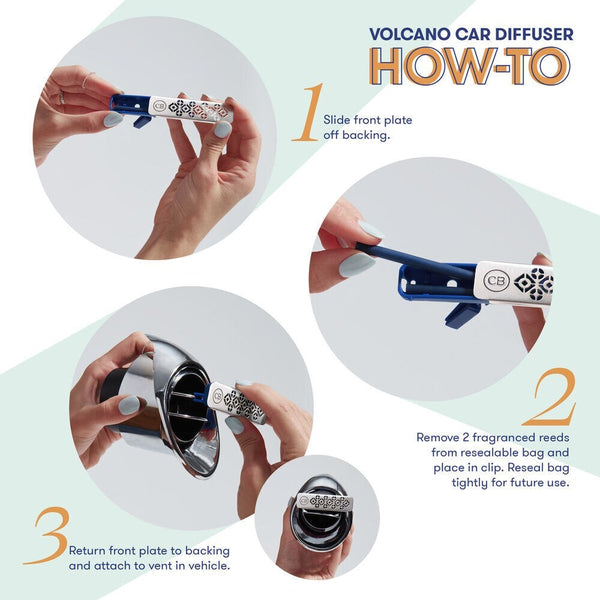 VOLCANO CAR DIFFUSER
HOW-TO

1 Slide front plate off backing.

CB

CB

2 Remove 2 fragranced reeds from resealable bag and place in clip. Reseal bag tightly for future use.

CB

3 Return front plate to backing and attach to vent in vehicle.